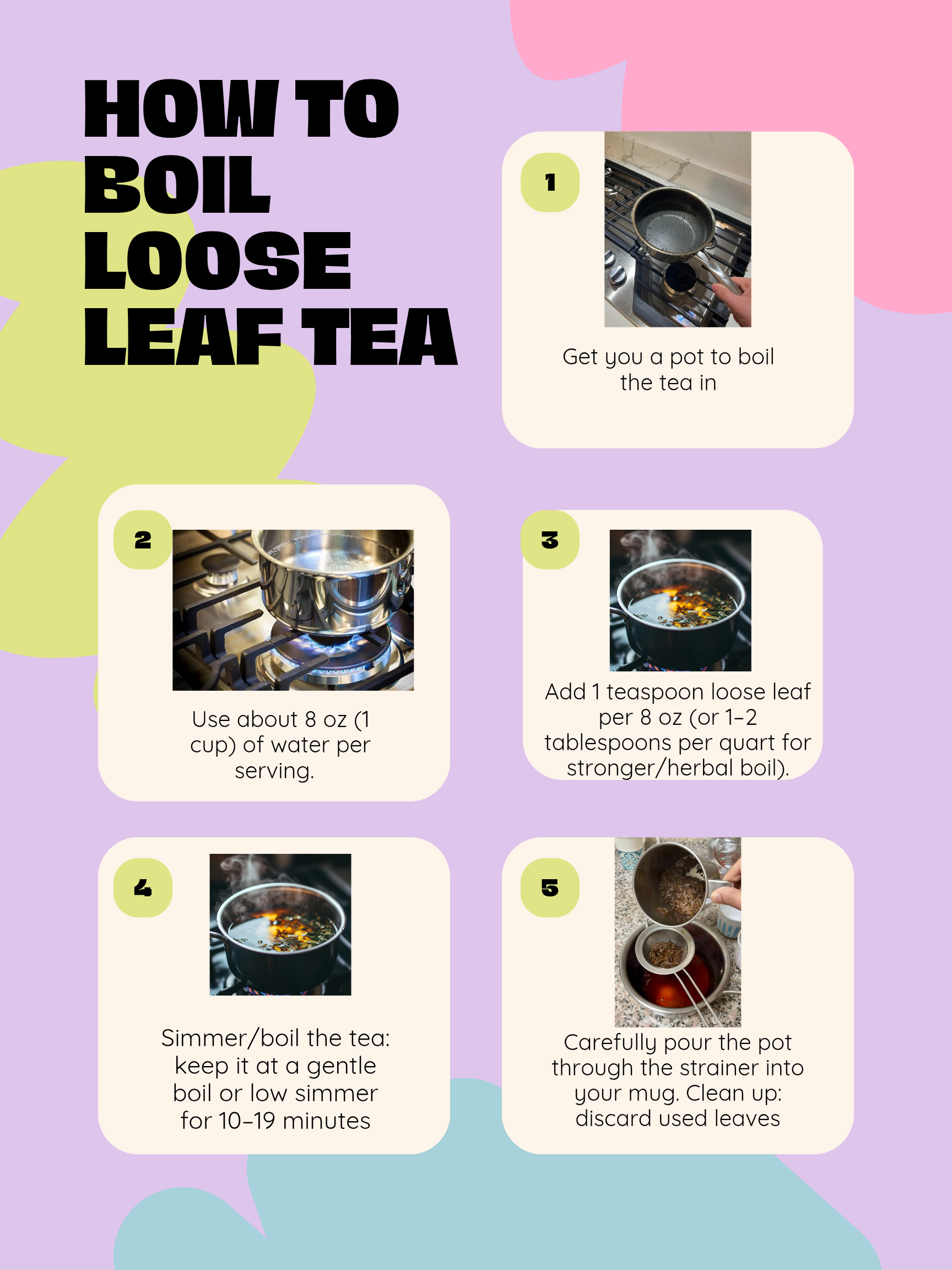 HOW TO BOIL LOOSE LEAF TEA

1

Get you a pot to boil the tea in

2

Use about 8 oz (1 cup) of water per serving.

3

Add 1 teaspoon loose leaf per 8 oz (or 1–2 tablespoons per quart for stronger/herbal boil).

4

Simmer/boil the tea: keep it at a gentle boil or low simmer for 10–19 minutes

5

Carefully pour the pot through the strainer into your mug. Clean up: discard used leaves