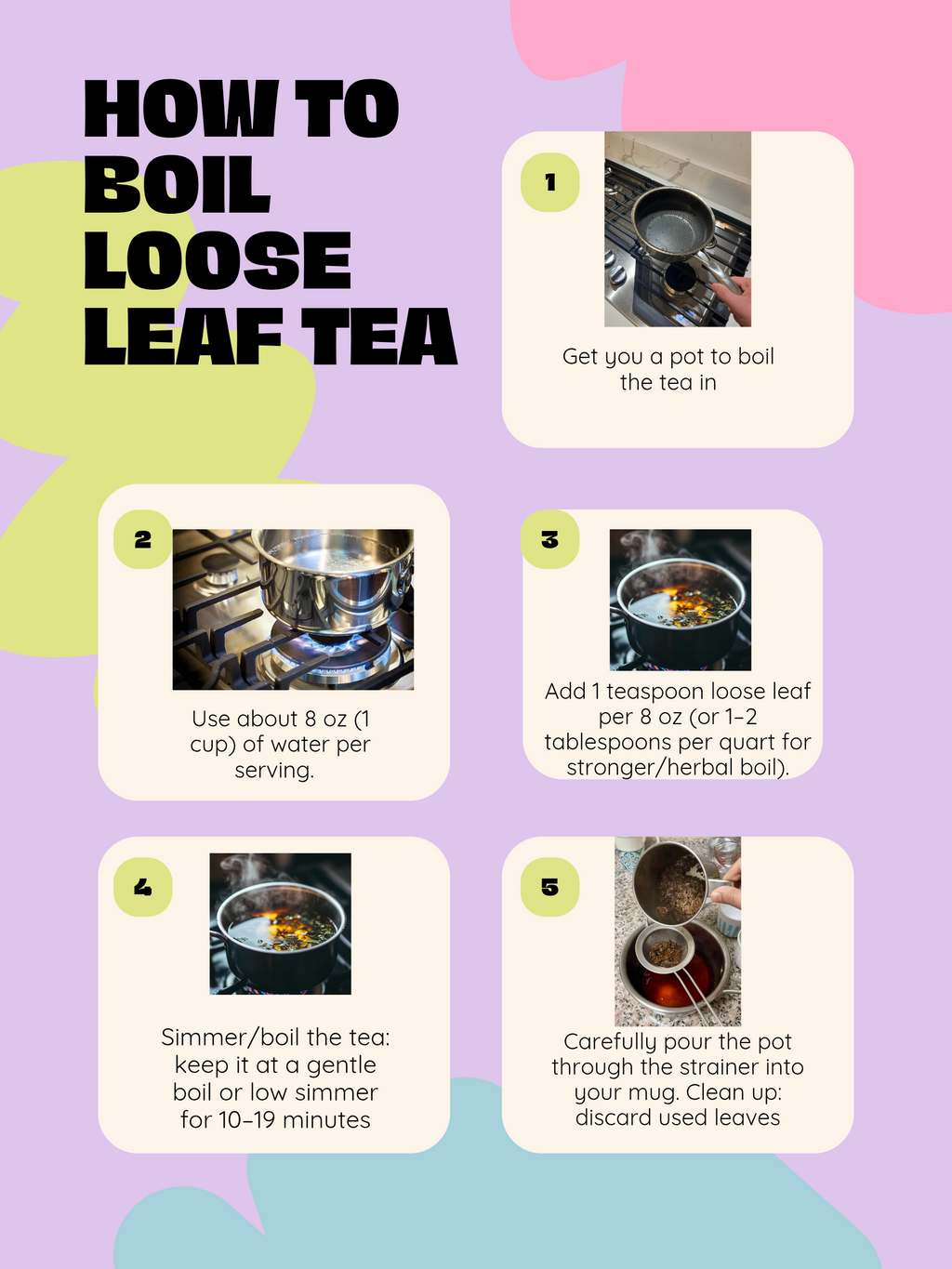 HOW TO BOIL LOOSE LEAF TEA

1

Get you a pot to boil the tea in

2

Use about 8 oz (1 cup) of water per serving.

3

Add 1 teaspoon loose leaf per 8 oz (or 1–2 tablespoons per quart for stronger/herbal boil).

4

Simmer/boil the tea: keep it at a gentle boil or low simmer for 10–19 minutes

5

Carefully pour the pot through the strainer into your mug. Clean up: discard used leaves