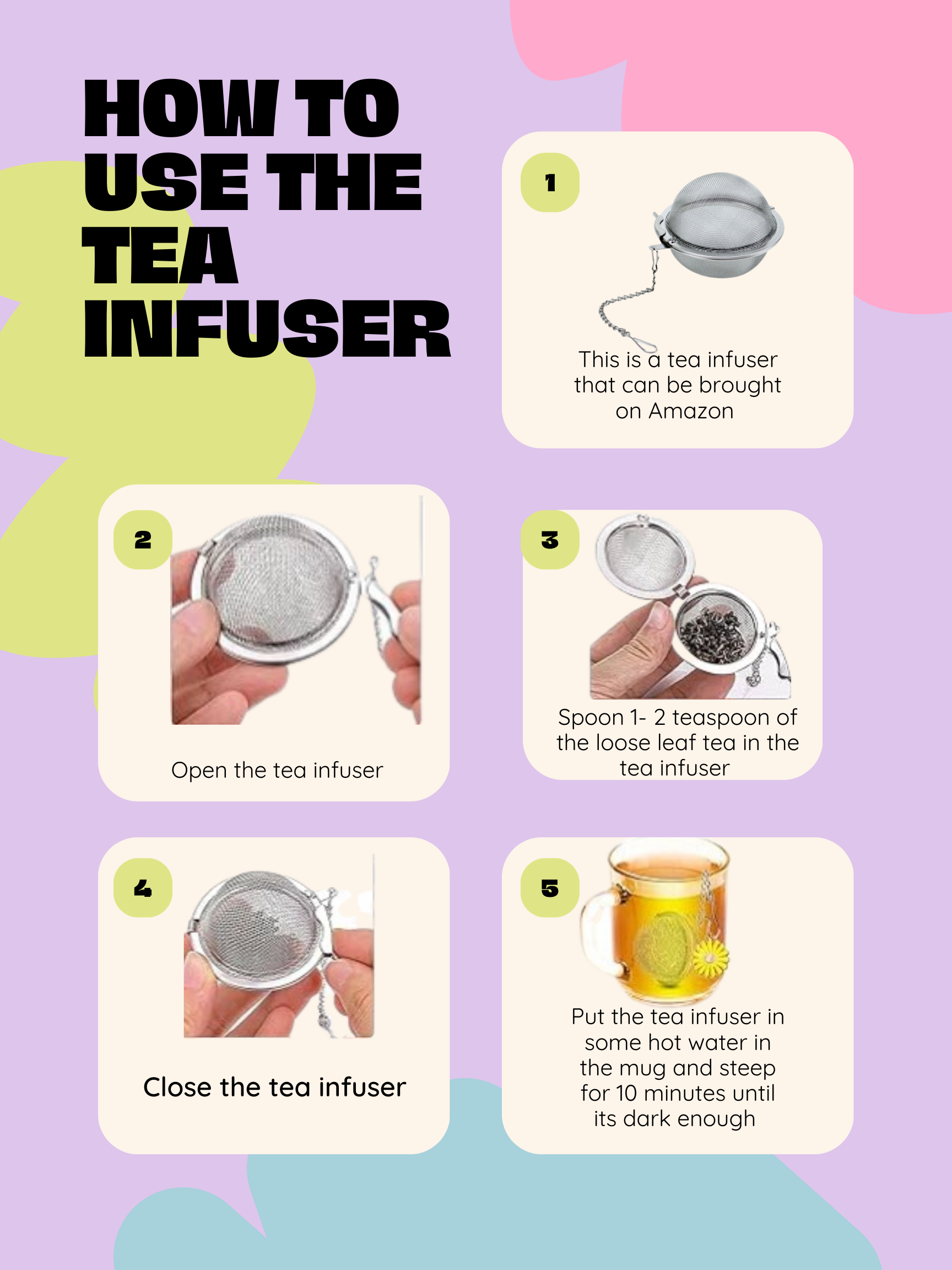 HOW TO USE THE TEA INFUSER

1

This is a tea infuser that can be brought on Amazon

2

Open the tea infuser

3

Spoon 1- 2 teaspoon of the loose leaf tea in the tea infuser

4

Close the tea infuser

5

Put the tea infuser in some hot water in the mug and steep for 10 minutes until its dark enough