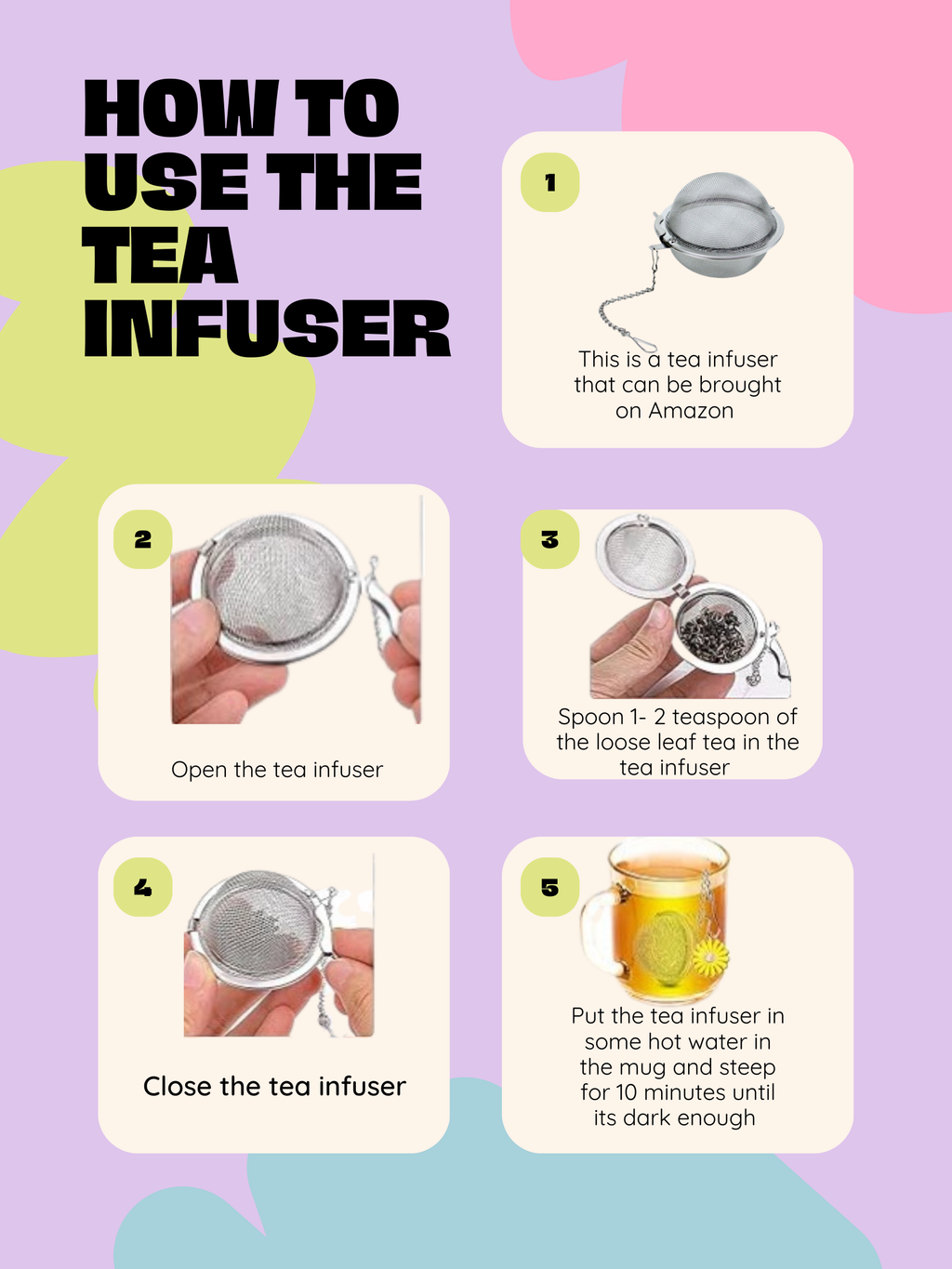 HOW TO USE THE TEA INFUSER

1

This is a tea infuser that can be brought on Amazon

2

Open the tea infuser

3

Spoon 1- 2 teaspoon of the loose leaf tea in the tea infuser

4

Close the tea infuser

5

Put the tea infuser in some hot water in the mug and steep for 10 minutes until its dark enough